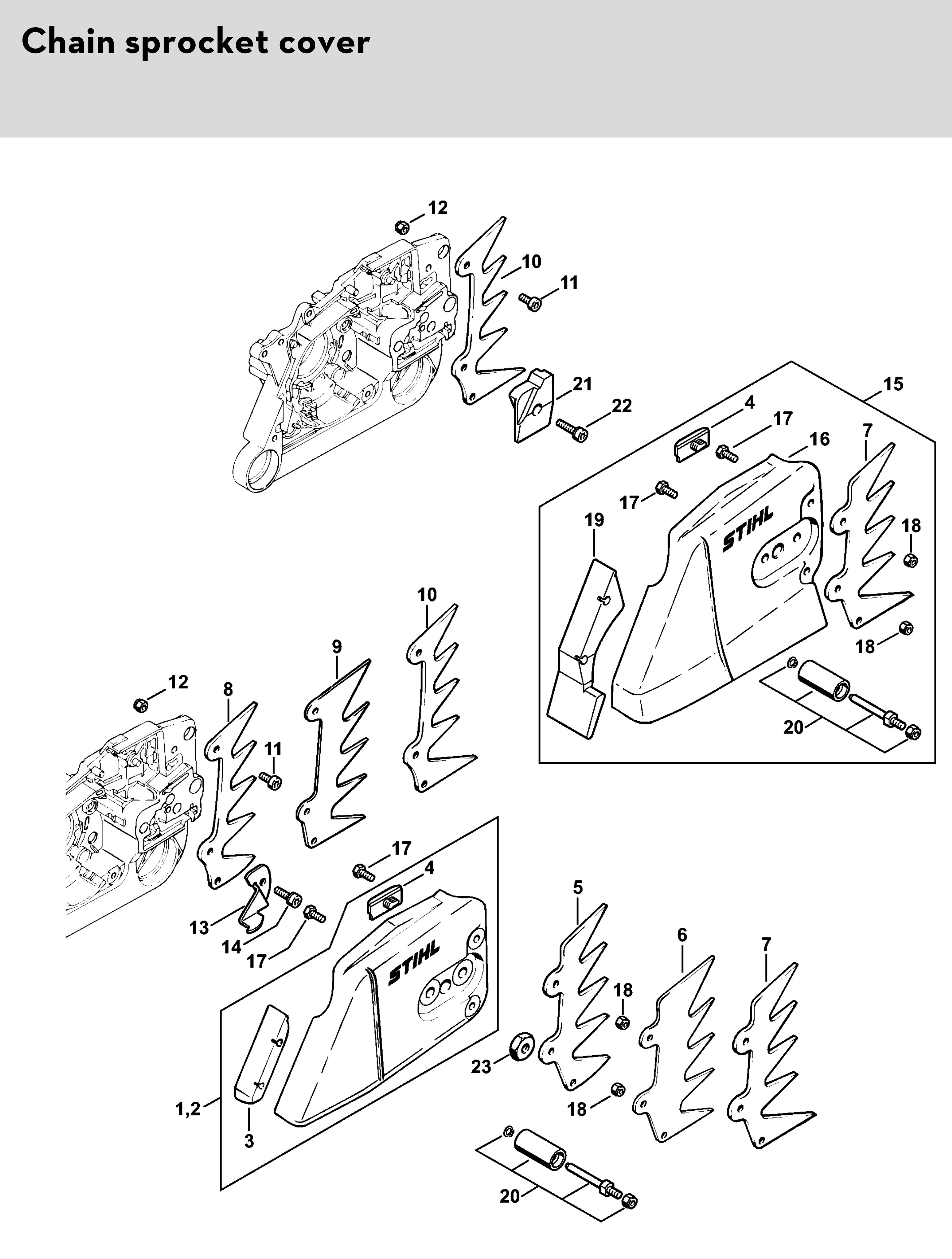 Chain sprocket cover

12
10
11
21
22
15
4
17
16
7
17
19
STIHL
18
18
20
10
9
12
8
11
17
4
13
14
17
STIHL
5
6
7
18
23
18
1,2
3
20